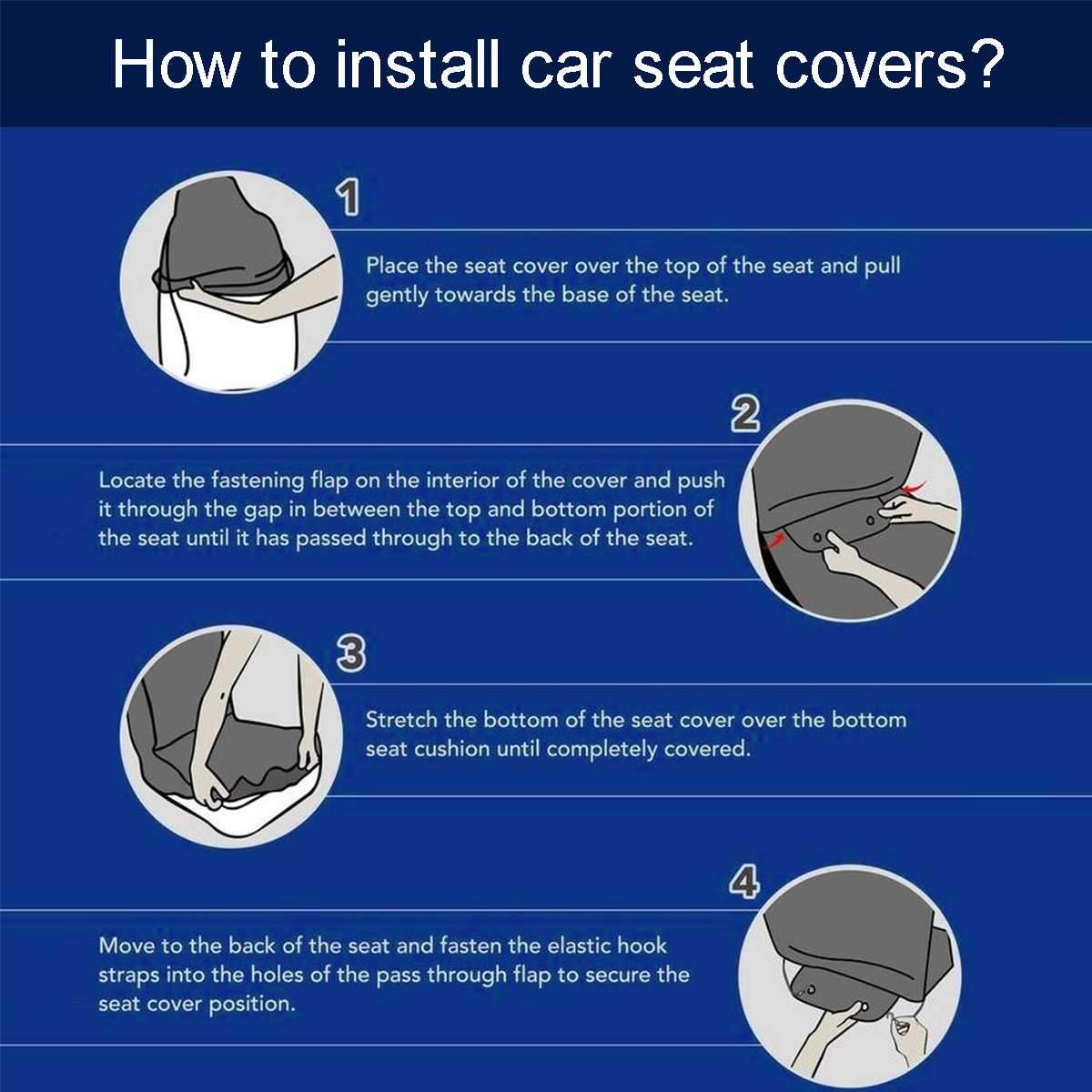 How to install car seat covers?

1

Place the seat cover over the top of the seat and pull gently towards the base of the seat.

2

Locate the fastening flap on the interior of the cover and push it through the gap in between the top and bottom portion of the seat until it has passed through to the back of the seat.

3

Stretch the bottom of the seat cover over the bottom seat cushion until completely covered.

4

Move to the back of the seat and fasten the elastic hook straps into the holes of the pass through flap to secure the seat cover position.